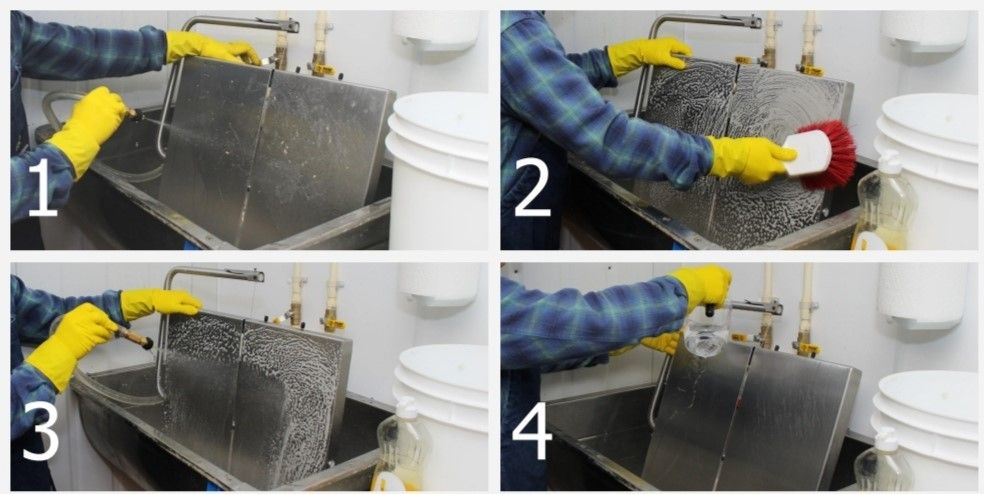 1

2

3

4